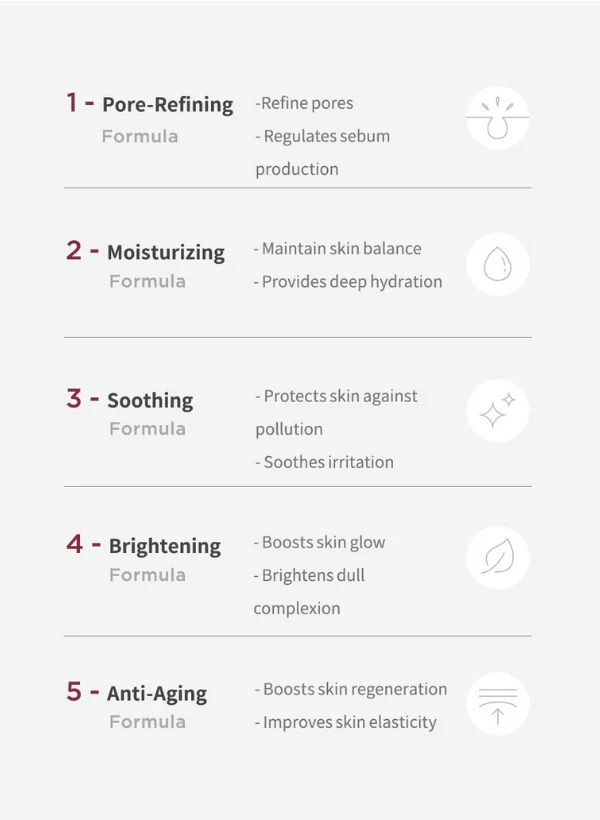 1 - Pore-Refining
Formula

-Refine pores
- Regulates sebum production

2 - Moisturizing
Formula

- Maintain skin balance
- Provides deep hydration

3 - Soothing
Formula

- Protects skin against pollution
- Soothes irritation

4 - Brightening
Formula

- Boosts skin glow
- Brightens dull complexion

5 - Anti-Aging
Formula

- Boosts skin regeneration
- Improves skin elasticity